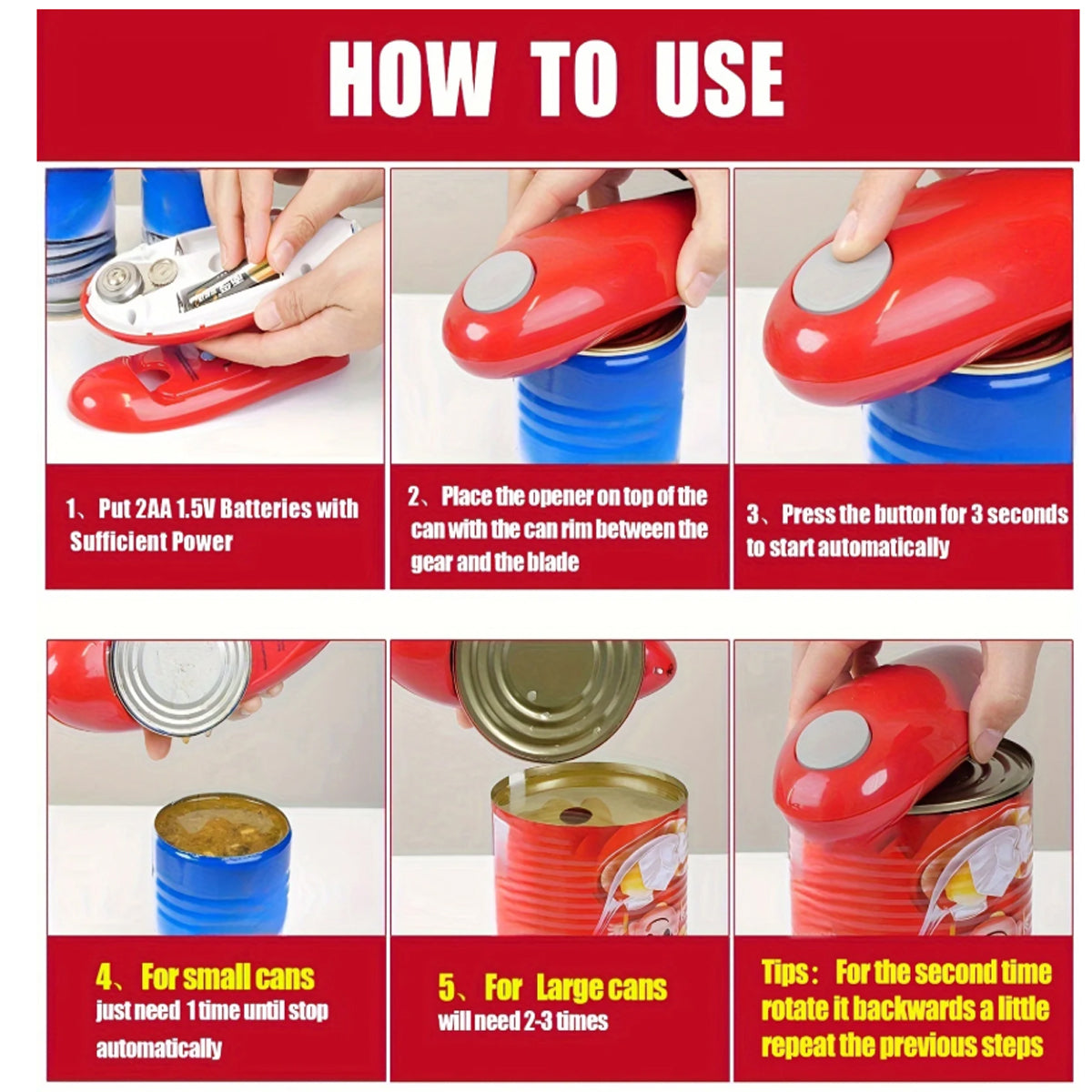 HOW TO USE

1、Put 2AA 1.5V Batteries with Sufficient Power

2、Place the opener on top of the can with the can rim between the gear and the blade

3、Press the button for 3 seconds to start automatically

4、For small cans
just need 1 time until stop automatically

5、For Large cans
will need 2-3 times

Tips: For the second time rotate it backwards a little repeat the previous steps